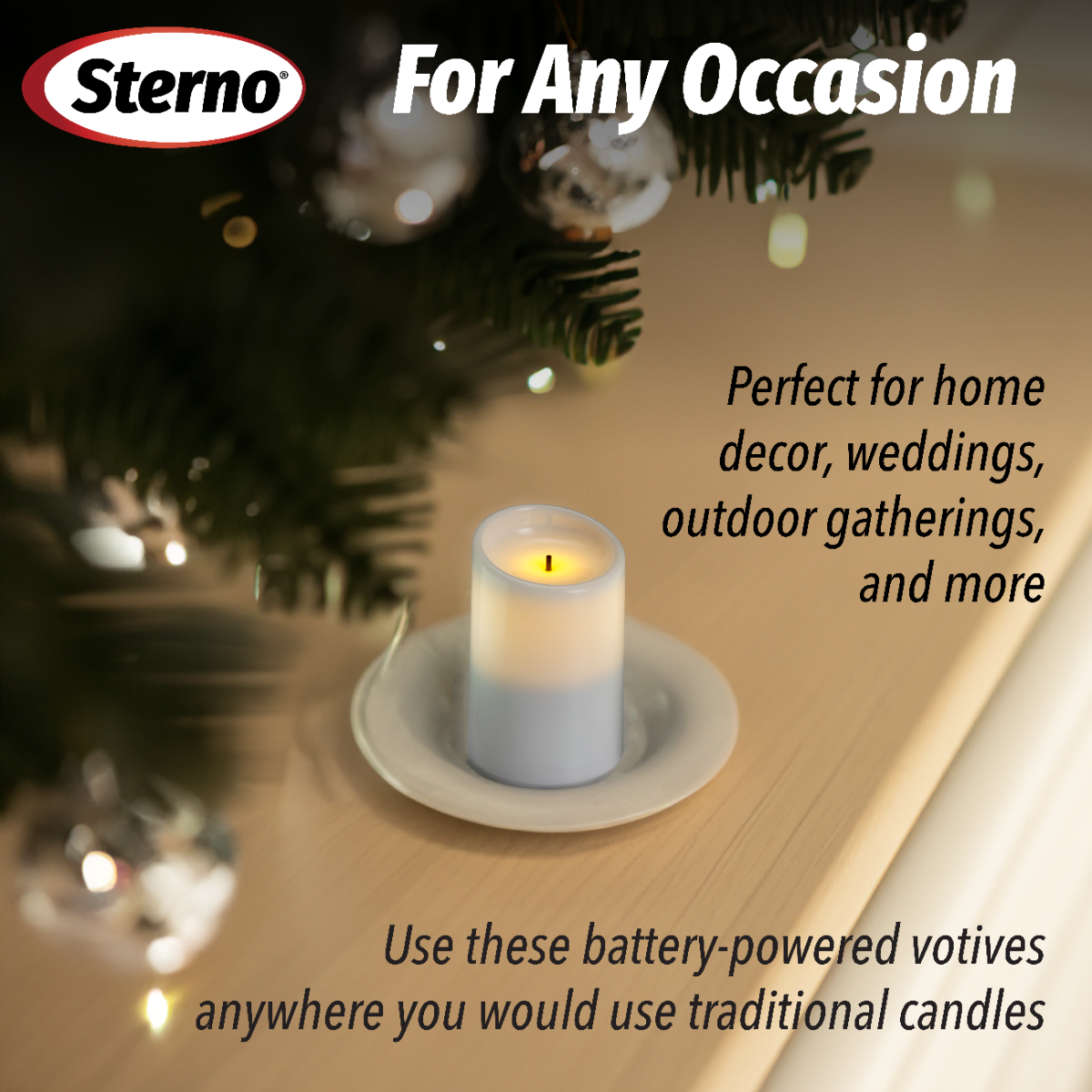 Sterno®

For Any Occasion

Perfect for home decor, weddings, outdoor gatherings, and more

Use these battery-powered votives anywhere you would use traditional candles