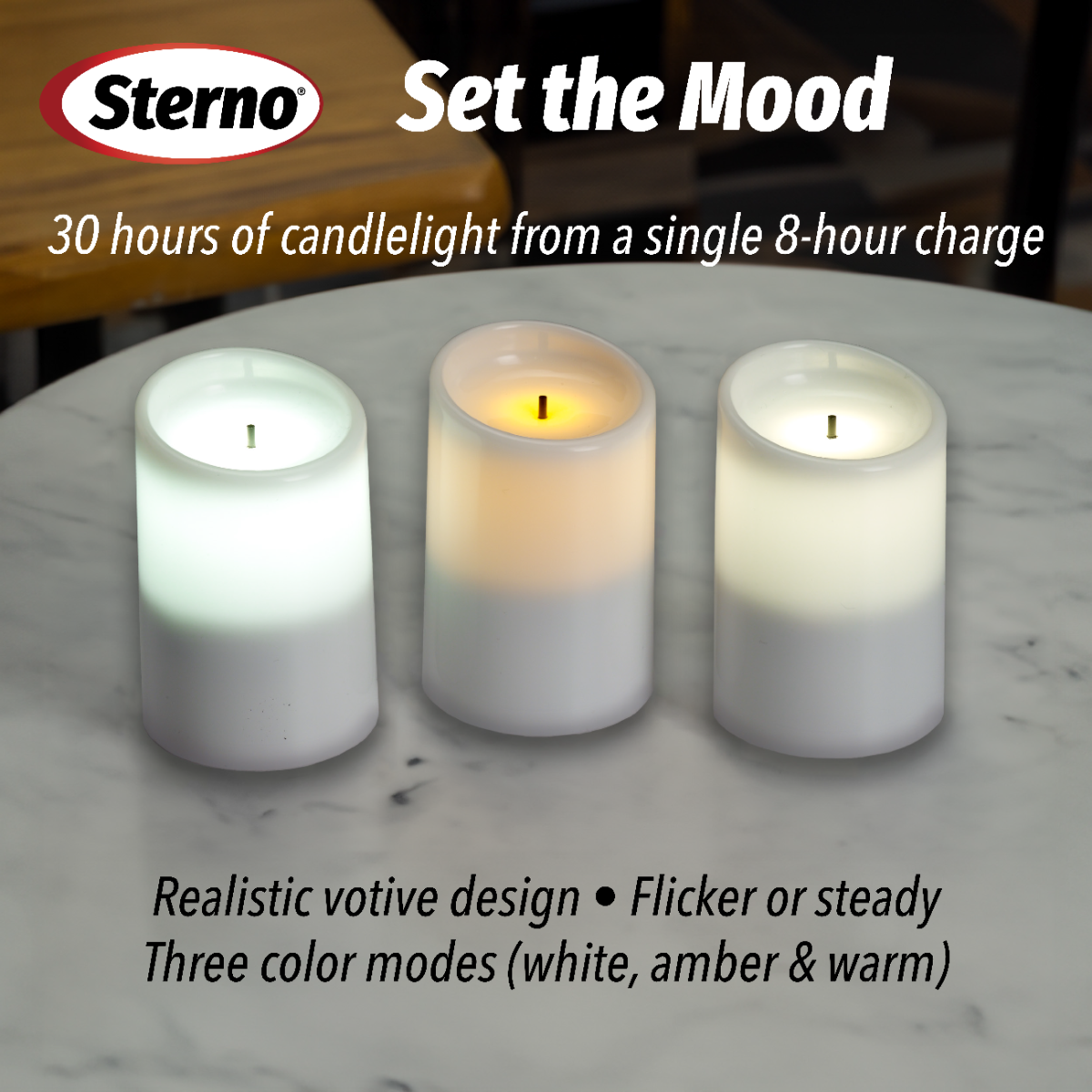 Sterno®

Set the Mood

30 hours of candlelight from a single 8-hour charge

Realistic votive design • Flicker or steady
Three color modes (white, amber & warm)